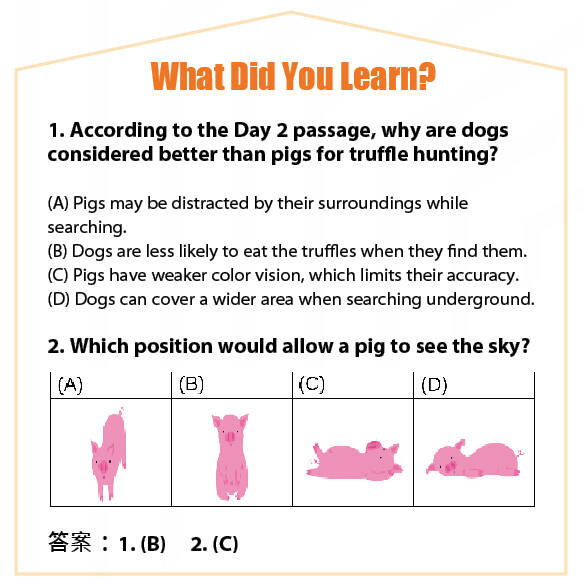 What Did You Learn?

1. According to the Day 2 passage, why are dogs considered better than pigs for truffle hunting?

(A) Pigs may be distracted by their surroundings while searching.
(B) Dogs are less likely to eat the truffles when they find them.
(C) Pigs have weaker color vision, which limits their accuracy.
(D) Dogs can cover a wider area when searching underground.

2. Which position would allow a pig to see the sky?

| (A) | (B) | (C) | (D) |
|---|---|---|---|
| | | | |

答案：1. (B) 2. (C)